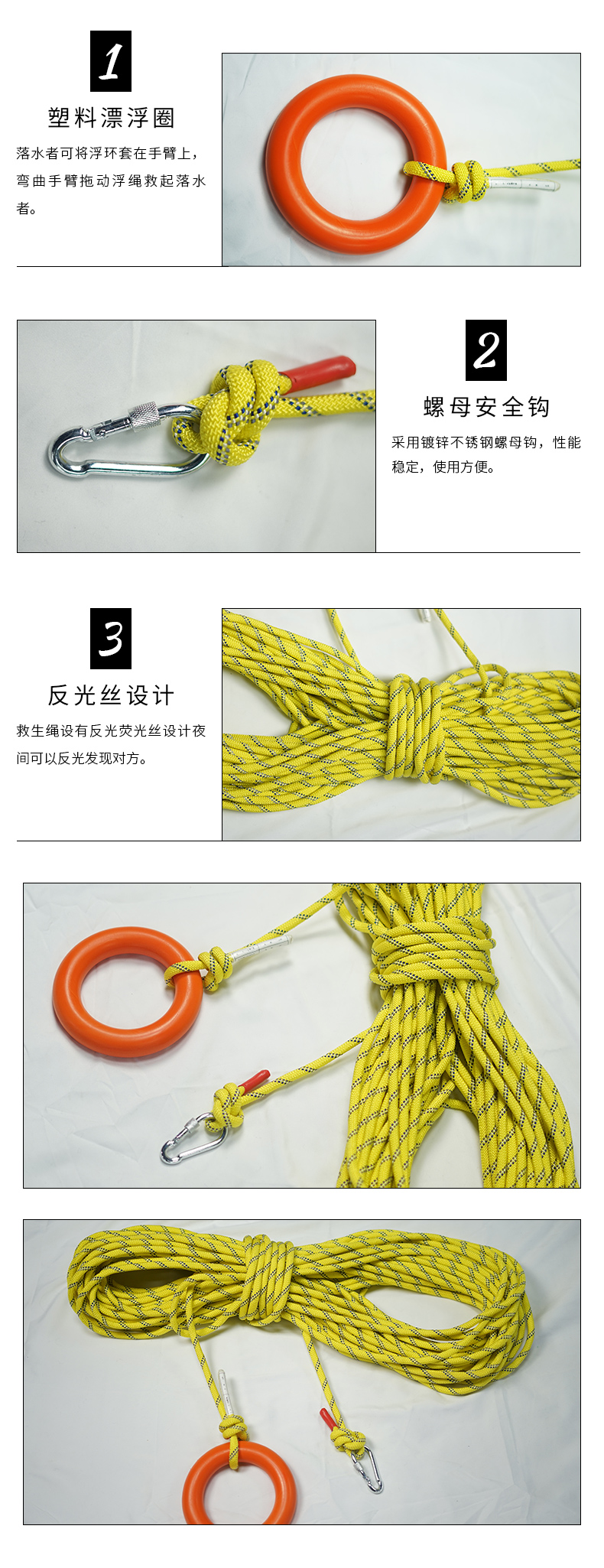 1

塑料漂浮圈

落水者可将浮环套在手臂上，弯曲手臂拖动浮绳救起落水者。

2

螺母安全钩

采用镀锌不锈钢螺母钩，性能稳定，使用方便。

3

反光丝设计

救生绳设有反光荧光丝设计夜间可以反光发现对方。