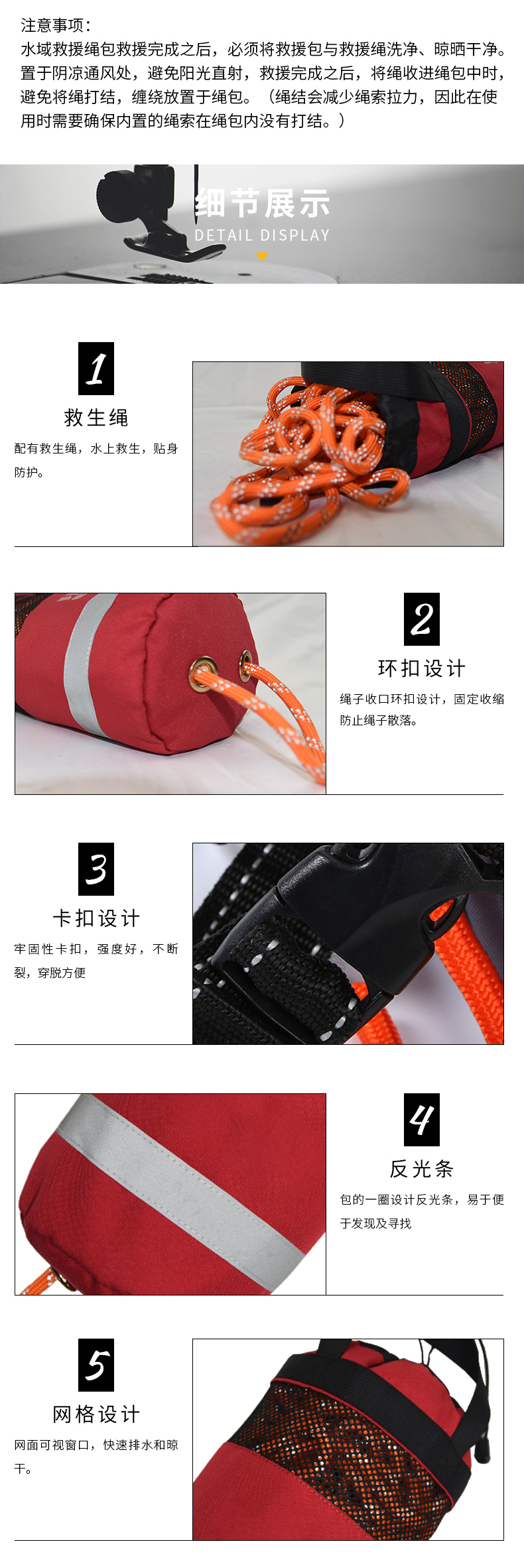 注意事项：
水域救援绳包救援完成之后，必须将救援包与救援绳洗净、晾晒干净。置于阴凉通风处，避免阳光直射，救援完成之后，将绳收进绳包中时，避免将绳打结，缠绕放置于绳包。（绳结会减少绳索拉力，因此在使用时需要确保内置的绳索在绳包内没有打结。）

细节展示
DETAIL DISPLAY

1
救生绳
配有救生绳，水上救生，贴身防护。

2
环扣设计
绳子收口环扣设计，固定收缩防止绳子散落。

3
卡扣设计
牢固性卡扣，强度好，不断裂，穿脱方便

4
反光条
包的一圈设计反光条，易于便于发现及寻找

5
网格设计
网面可视窗口，快速排水和晾干。