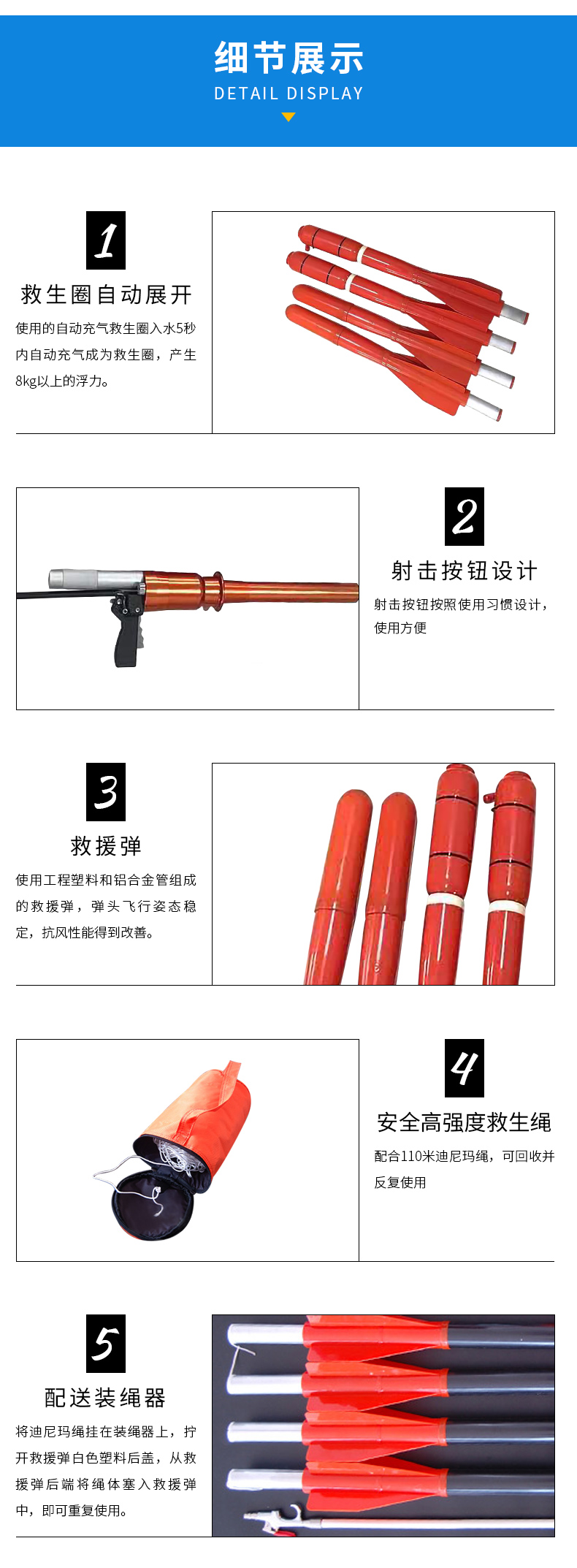 细节展示

DETAIL DISPLAY

1

救生圈自动展开

使用的自动充气救生圈入水5秒内自动充气成为救生圈，产生8kg以上的浮力。

2

射击按钮设计

射击按钮按照使用习惯设计，使用方便

3

救援弹

使用工程塑料和铝合金管组成的救援弹，弹头飞行姿态稳定，抗风性能得到改善。

4

安全高强度救生绳

配合110米迪尼玛绳，可回收并反复使用

5

配送装绳器

将迪尼玛绳挂在装绳器上，拧开救援弹白色塑料后盖，从救援弹后端将绳体塞入救援弹中，即可重复使用。